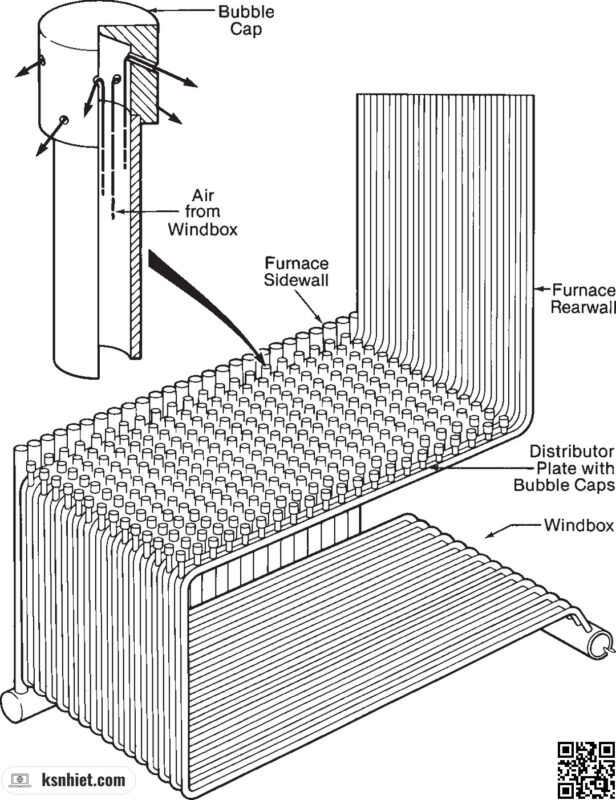 Bubble Cap

Air from Windbox

Furnace Sidewall

Furnace Rearwall

Distributor Plate with Bubble Caps

Windbox

ksnhiet.com